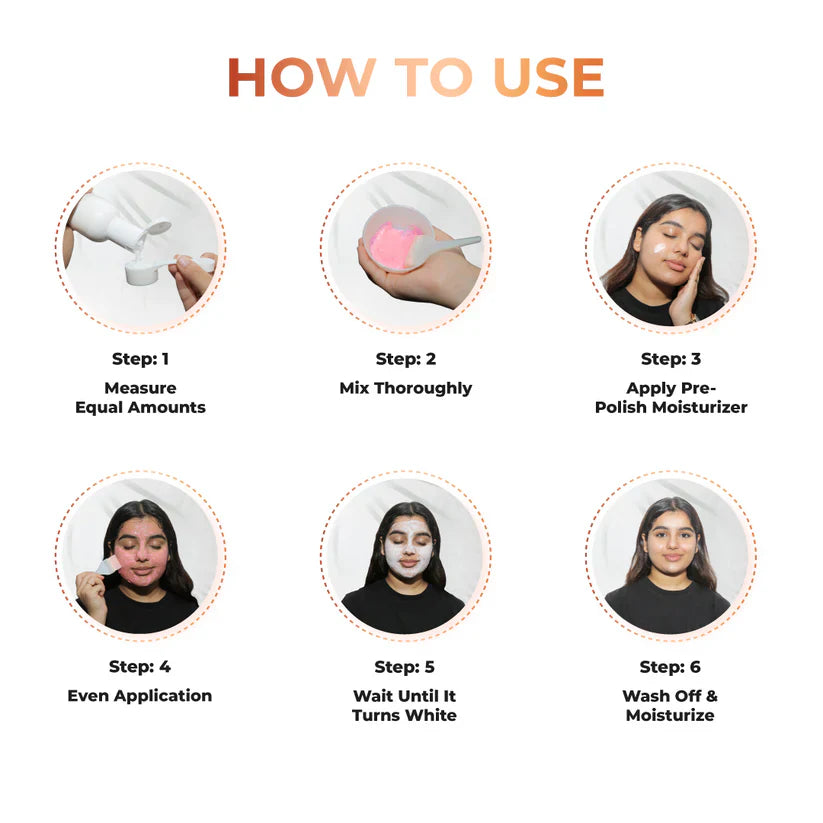 HOW TO USE

Step: 1
Measure Equal Amounts

Step: 2
Mix Thoroughly

Step: 3
Apply Pre-Polish Moisturizer

Step: 4
Even Application

Step: 5
Wait Until It Turns White

Step: 6
Wash Off & Moisturize